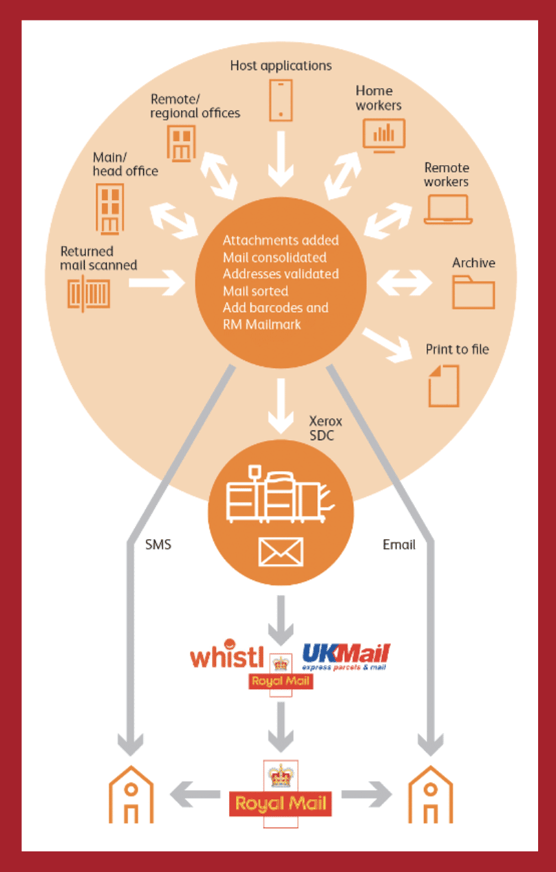 Host applications

Remote/
regional offices

Home
workers

Main/
head office

Remote
workers

Returned
mail scanned

Attachments added
Mail consolidated
Addresses validated
Mail sorted
Add barcodes and
RM Mailmark

Archive

Print to file

Xerox
SDC

SMS

Email

whistl

UKMail
express parcels & mail

Royal Mail

Royal Mail